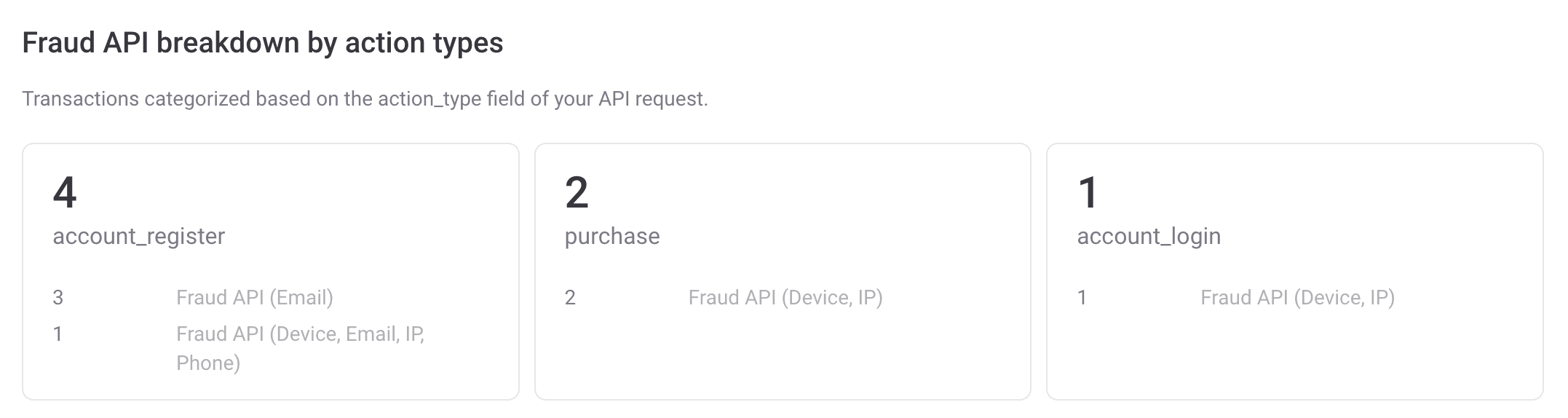 Fraud API breakdown by action types

Transactions categorized based on the action_type field of your API request.

4
account_register

3 Fraud API (Email)
1 Fraud API (Device, Email, IP, Phone)

2
purchase

2 Fraud API (Device, IP)

1
account_login

1 Fraud API (Device, IP)